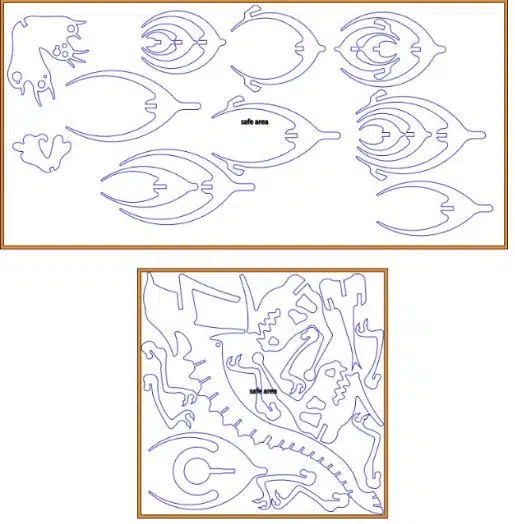 safe area

safe area